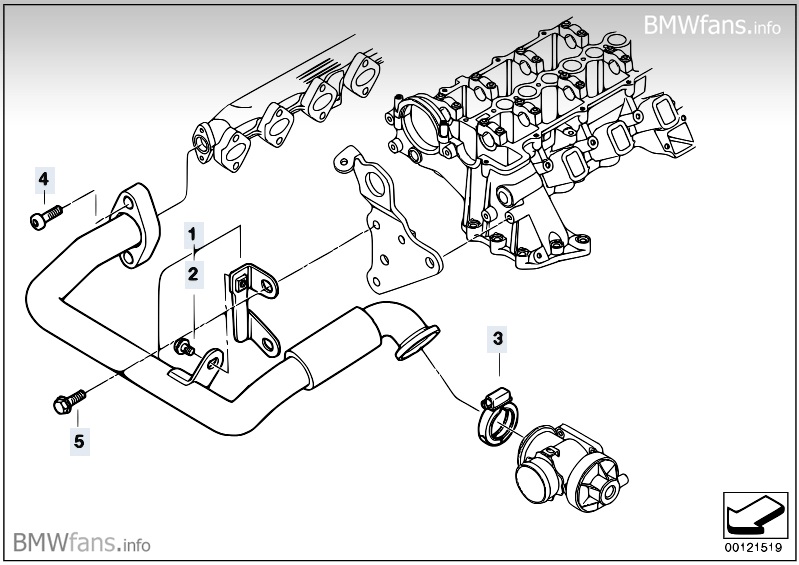 BMWfans.info

4

1

2

3

5

BMWfans.info

00121519